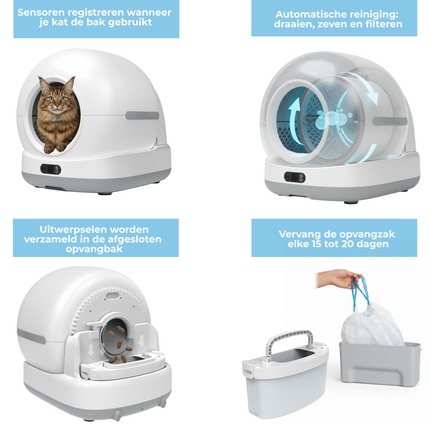 Sensoren registreren wanneer je kat de bak gebruikt

Automatische reiniging: draaien, zeven en filteren

Uitwerpselen worden verzameld in de afgesloten opvangbak

Vervang de opvangzak elke 15 tot 20 dagen